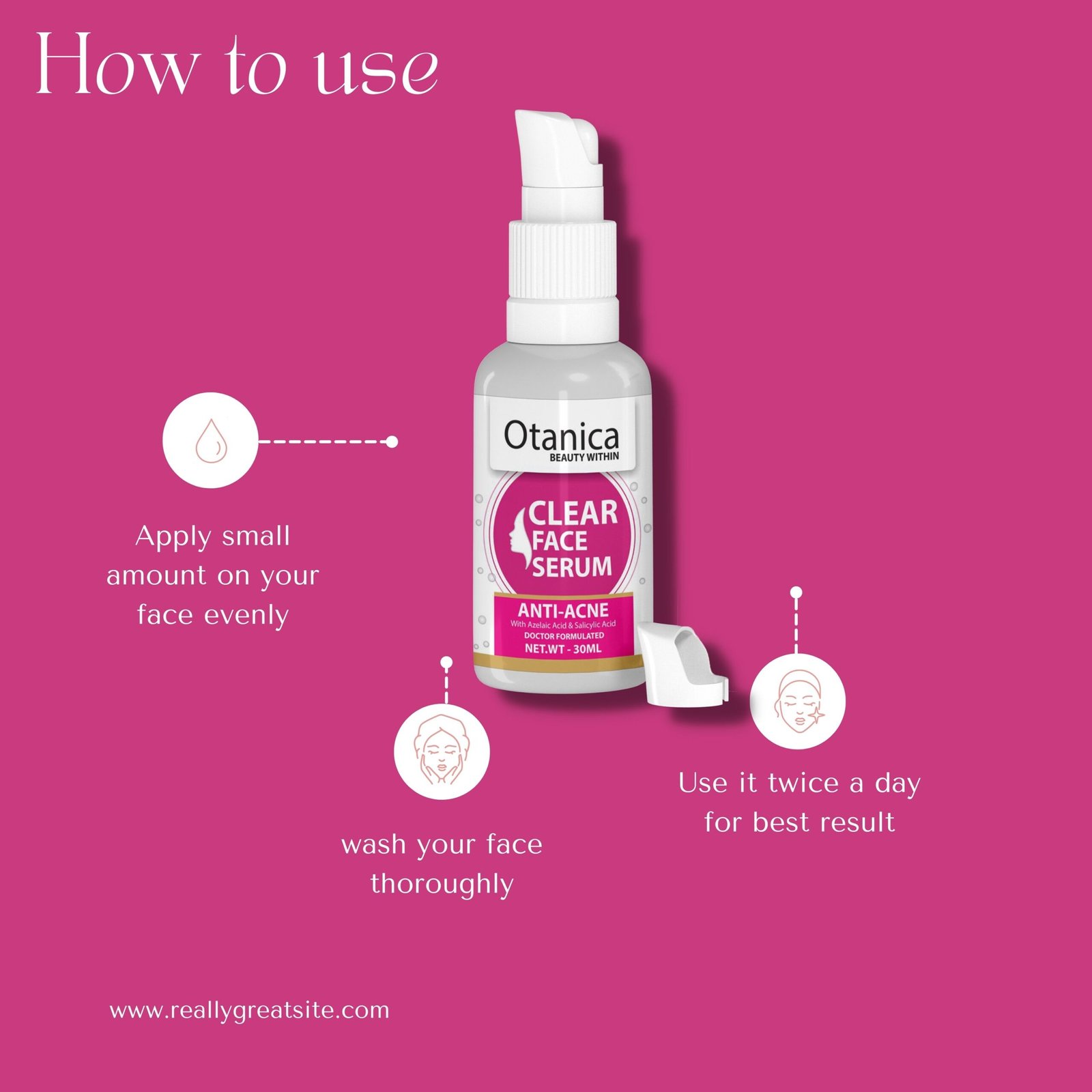 How to use

Otanica
BEAUTY WITHIN

CLEAR FACE SERUM

ANTI-ACNE
With Azelaic Acid & Salicylic Acid
DOCTOR FORMULATED
NET.WT - 30ML

Apply small amount on your face evenly

wash your face thoroughly

Use it twice a day for best result

www.reallygreatsite.com